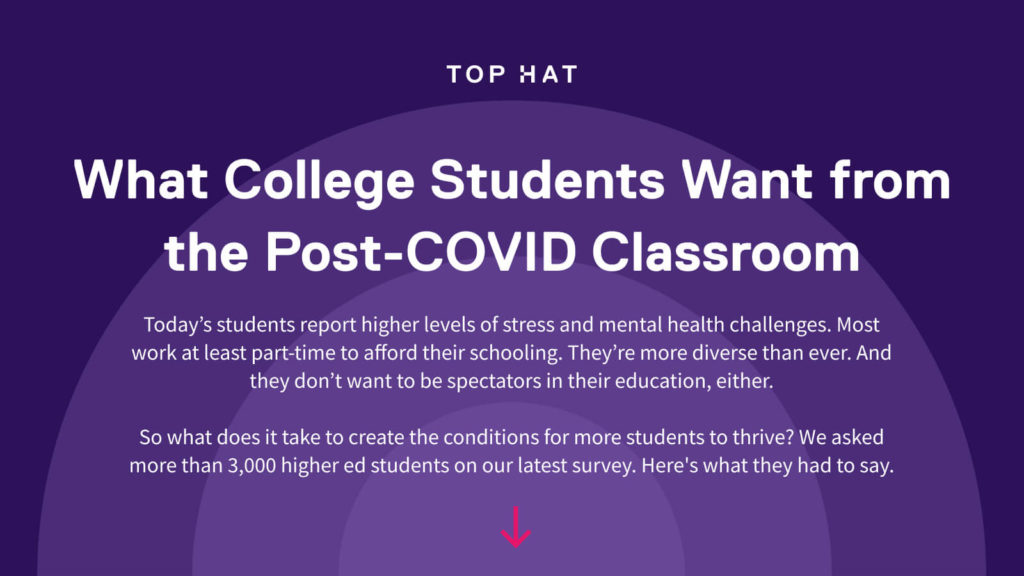 TOP HAT

What College Students Want from the Post-COVID Classroom

Today’s students report higher levels of stress and mental health challenges. Most work at least part-time to afford their schooling. They’re more diverse than ever. And they don’t want to be spectators in their education, either.

So what does it take to create the conditions for more students to thrive? We asked more than 3,000 higher ed students on our latest survey. Here's what they had to say.