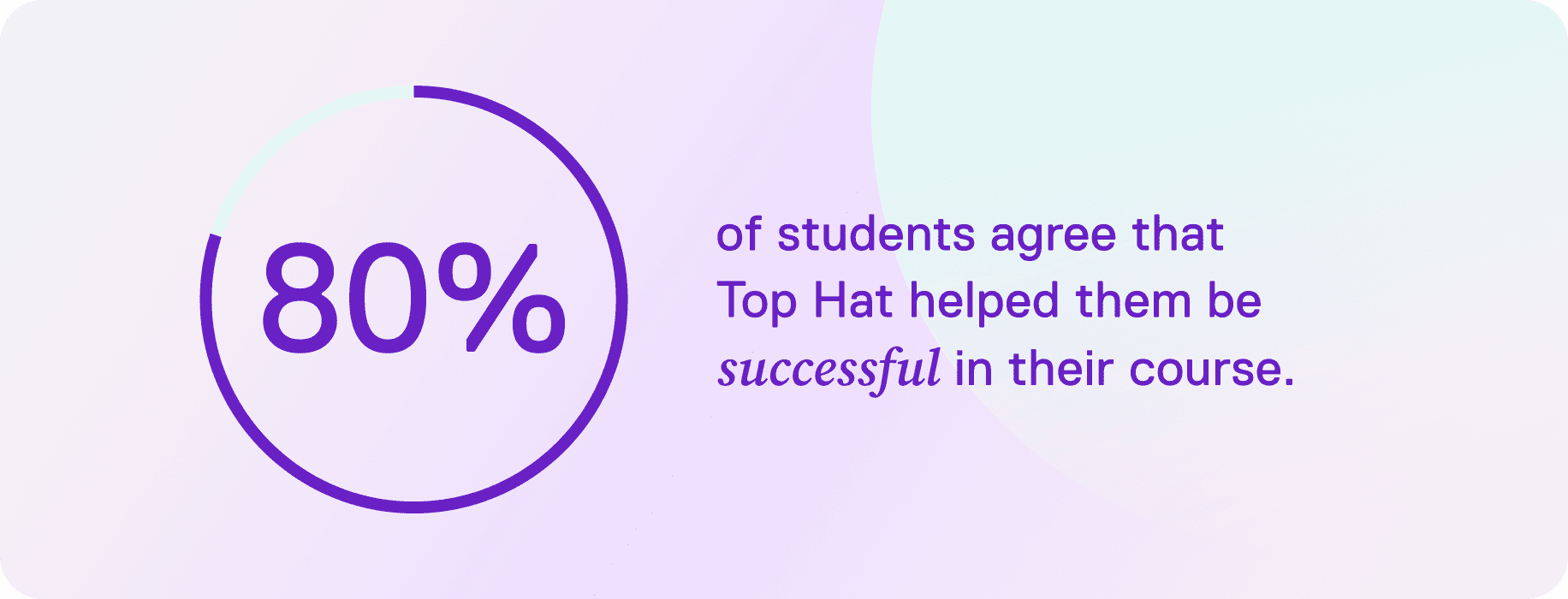 80%

of students agree that Top Hat helped them be successful in their course.