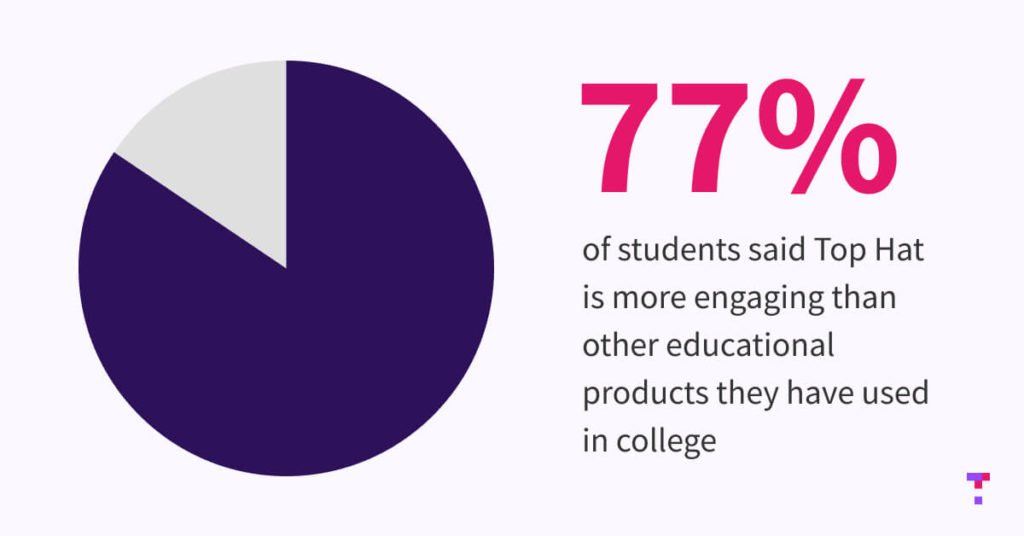 77%

of students said Top Hat is more engaging than other educational products they have used in college