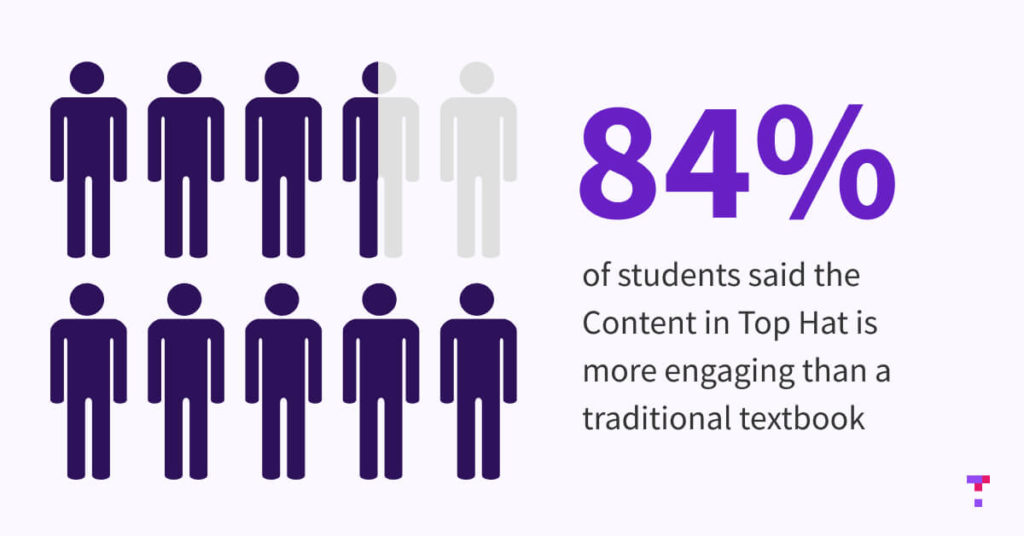 84%

of students said the Content in Top Hat is more engaging than a traditional textbook